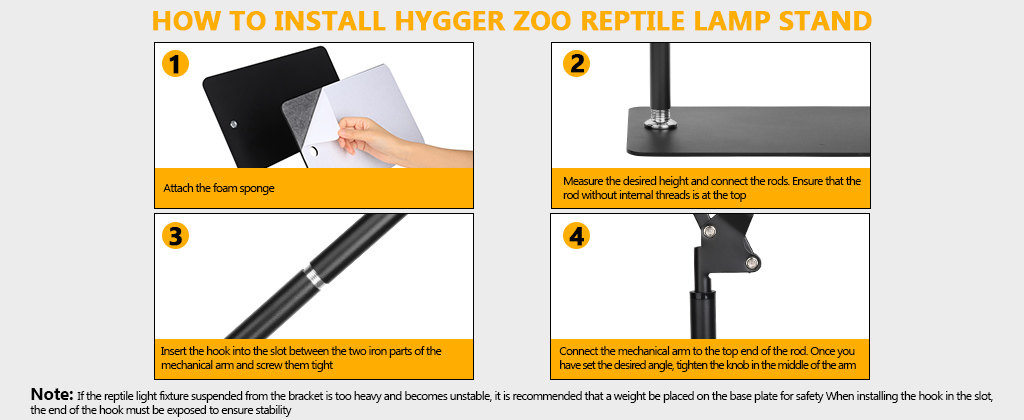 HOW TO INSTALL HYGGER ZOO REPTILE LAMP STAND

1

Attach the foam sponge

2

Measure the desired height and connect the rods. Ensure that the rod without internal threads is at the top

3

Insert the hook into the slot between the two iron parts of the mechanical arm and screw them tight

4

Connect the mechanical arm to the top end of the rod. Once you have set the desired angle, tighten the knob in the middle of the arm

Note: If the reptile light fixture suspended from the bracket is too heavy and becomes unstable, it is recommended that a weight be placed on the base plate for safety When installing the hook in the slot, the end of the hook must be exposed to ensure stability