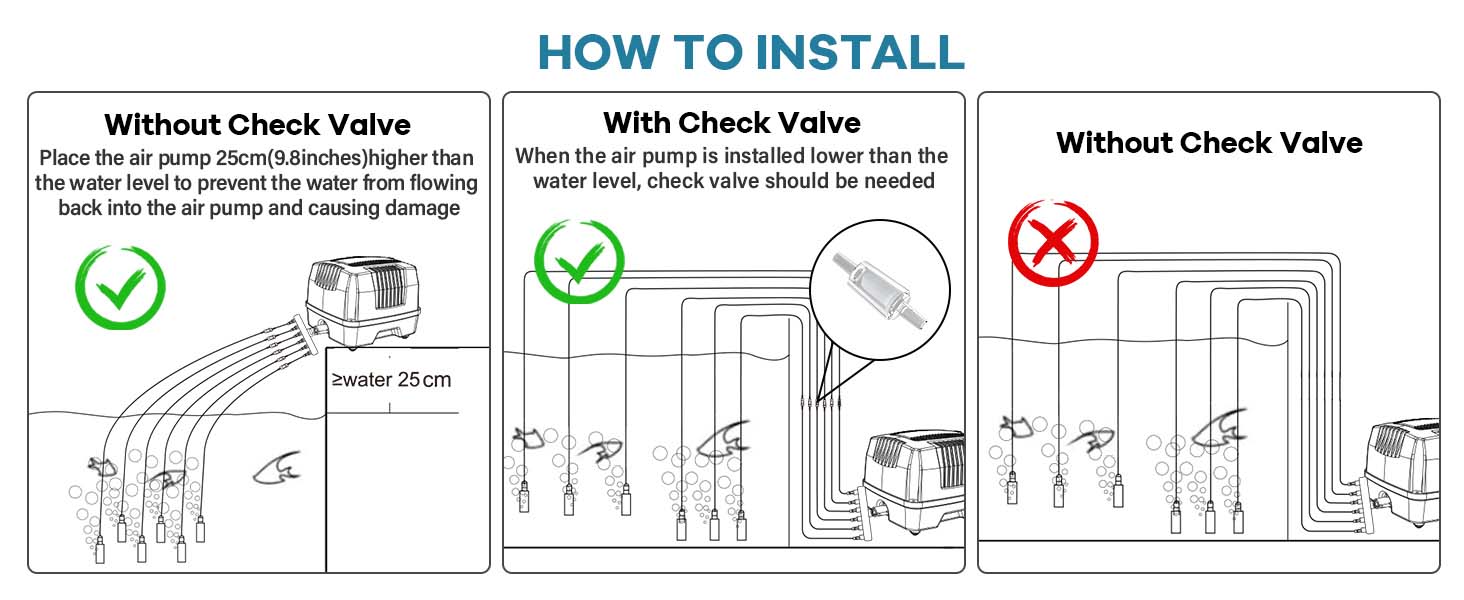 HOW TO INSTALL

Without Check Valve

Place the air pump 25cm(9.8inches)higher than the water level to prevent the water from flowing back into the air pump and causing damage

≥water 25cm

With Check Valve

When the air pump is installed lower than the water level, check valve should be needed

Without Check Valve