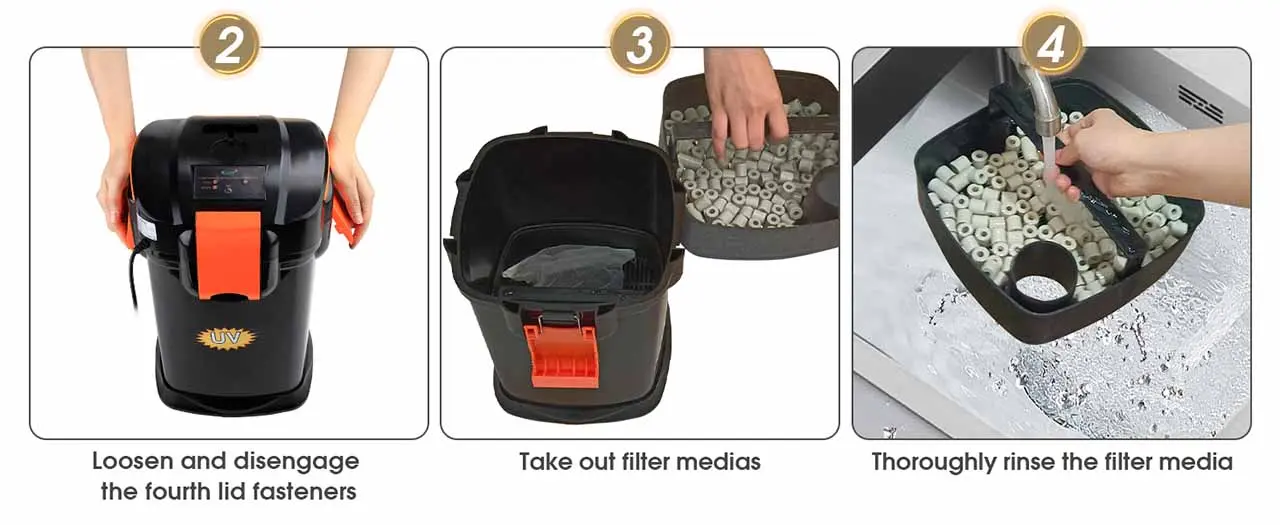 2

UV

Loosen and disengage the fourth lid fasteners

3

Take out filter medias

4

Thoroughly rinse the filter media