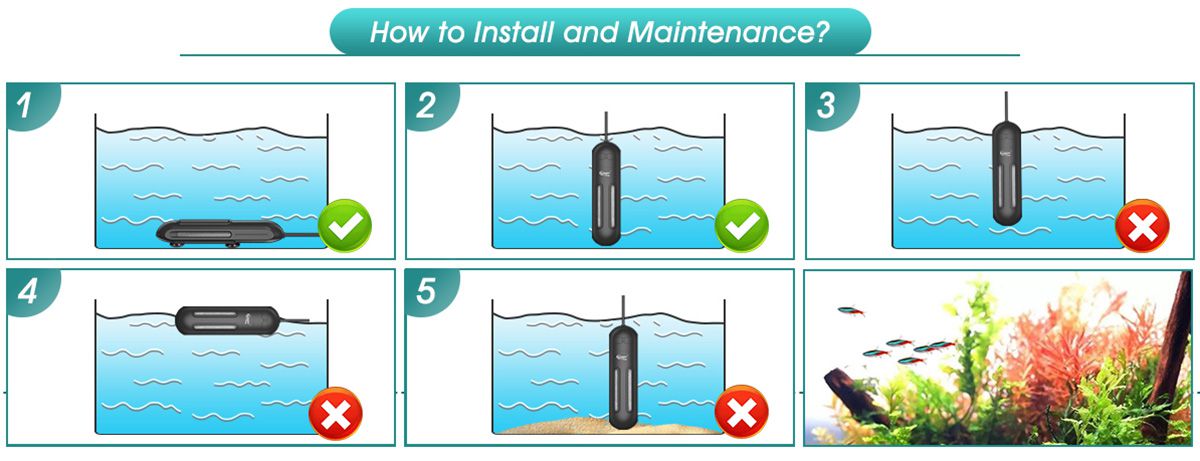 How to Install and Maintenance?

1

2

3

4

5