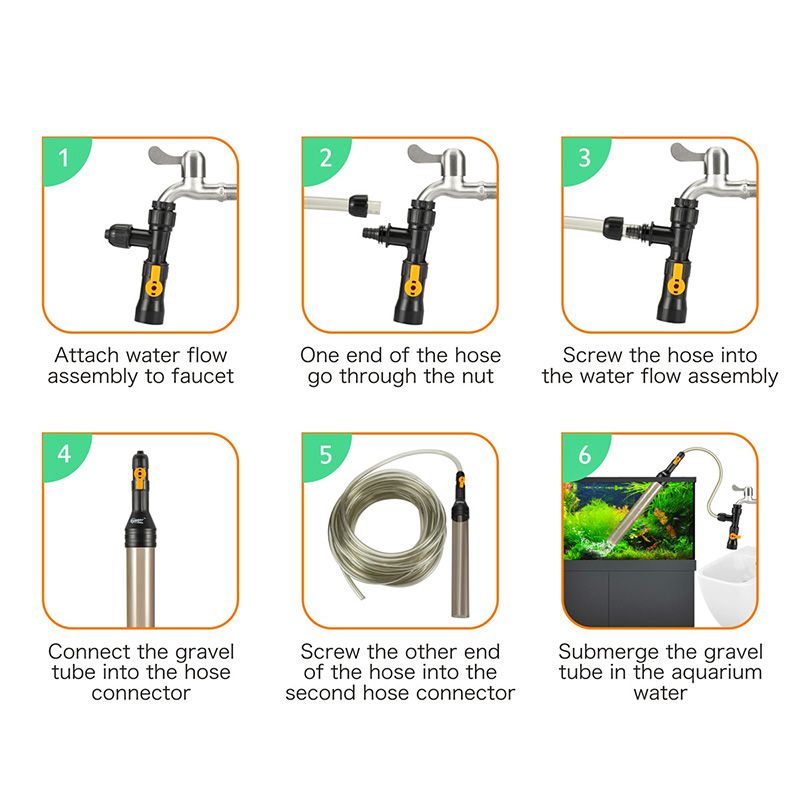 1

Attach water flow assembly to faucet

2

One end of the hose go through the nut

3

Screw the hose into the water flow assembly

4

Connect the gravel tube into the hose connector

5

Screw the other end of the hose into the second hose connector

6

Submerge the gravel tube in the aquarium water