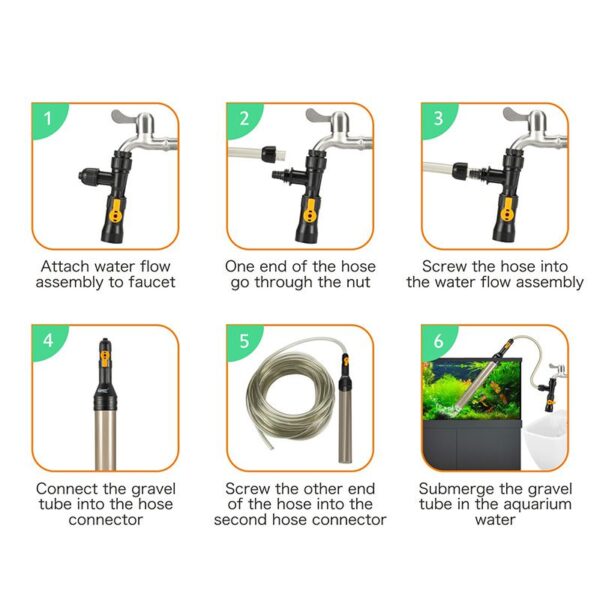 1

Attach water flow assembly to faucet

2

One end of the hose go through the nut

3

Screw the hose into the water flow assembly

4

Connect the gravel tube into the hose connector

5

Screw the other end of the hose into the second hose connector

6

Submerge the gravel tube in the aquarium water